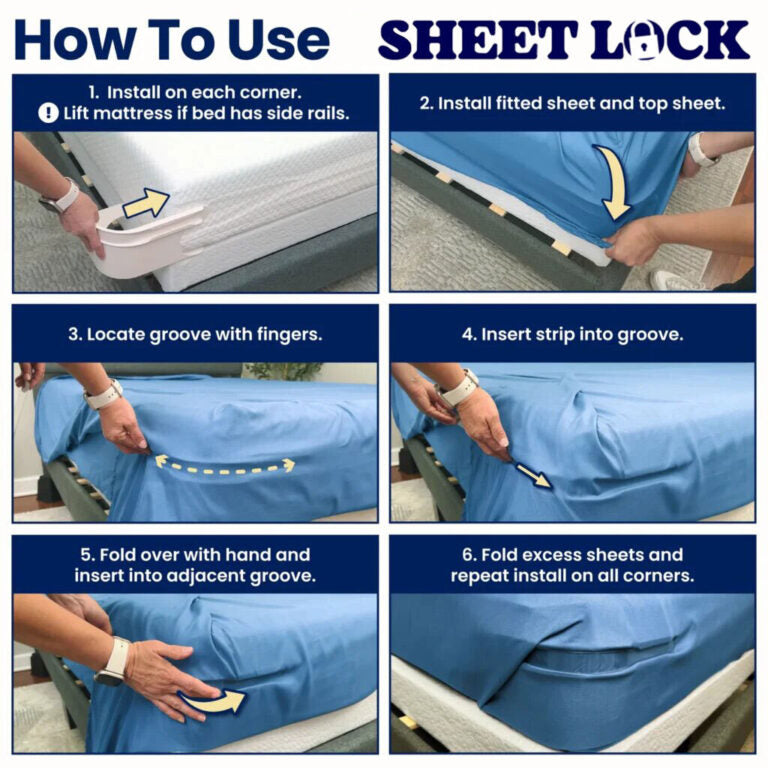 How To Use SHEET LOCK

1. Install on each corner.
! Lift mattress if bed has side rails.

2. Install fitted sheet and top sheet.

3. Locate groove with fingers.

4. Insert strip into groove.

5. Fold over with hand and insert into adjacent groove.

6. Fold excess sheets and repeat install on all corners.